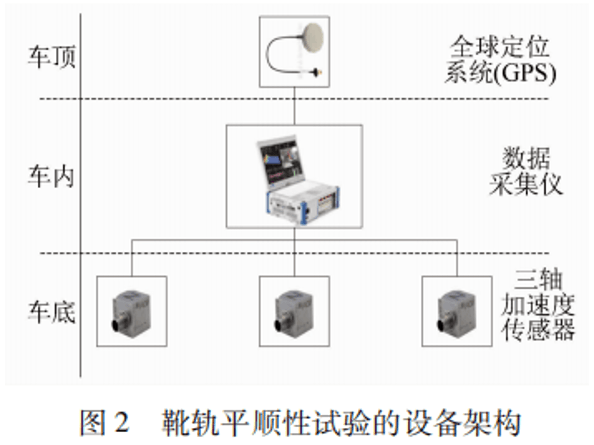 车顶

全球定位系统(GPS)

车内

数据采集仪

车底

三轴加速度传感器

图 2 靴轨平顺性试验的设备架构